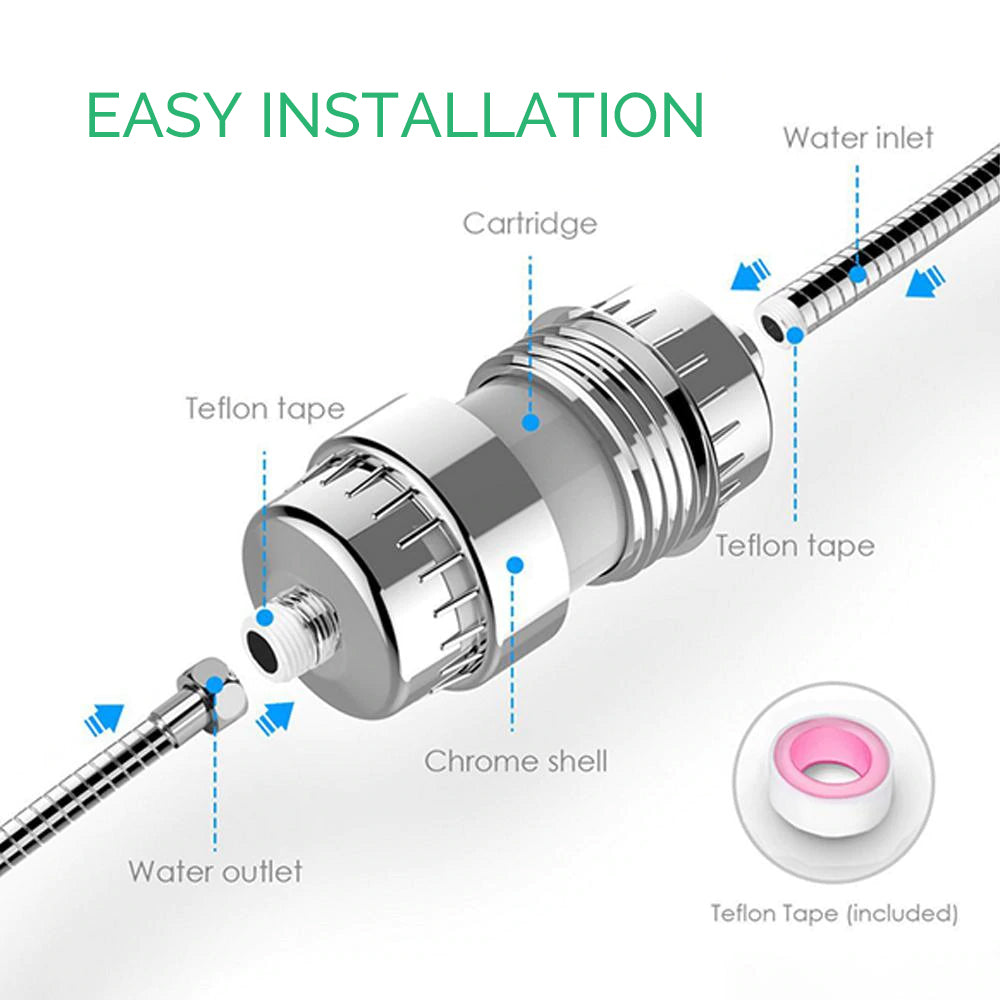 EASY INSTALLATION

Water inlet

Cartridge

Teflon tape

Teflon tape

Chrome shell

Water outlet

Teflon Tape (included)